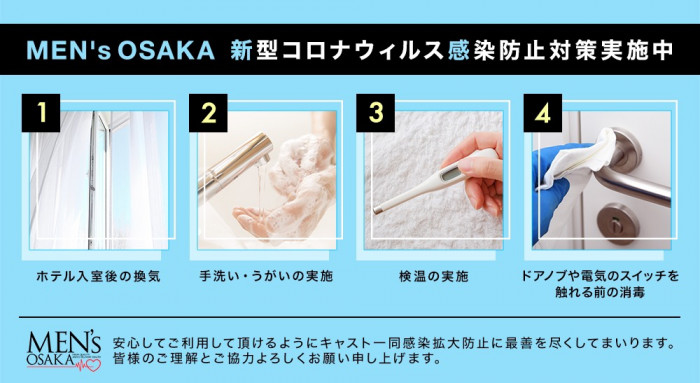 MEN's OSAKA 新型コロナウィルス感染防止対策実施中

1

ホテル入室後の換気

2

手洗い・うがいの実施

3

検温の実施

4

ドアノブや電気のスイッチを触れる前の消毒

MEN's OSAKA

安心してご利用して頂けるようにキャスト一同感染拡大防止に最善を尽くしてまいります。
皆様のご理解とご協力よろしくお願い申し上げます。